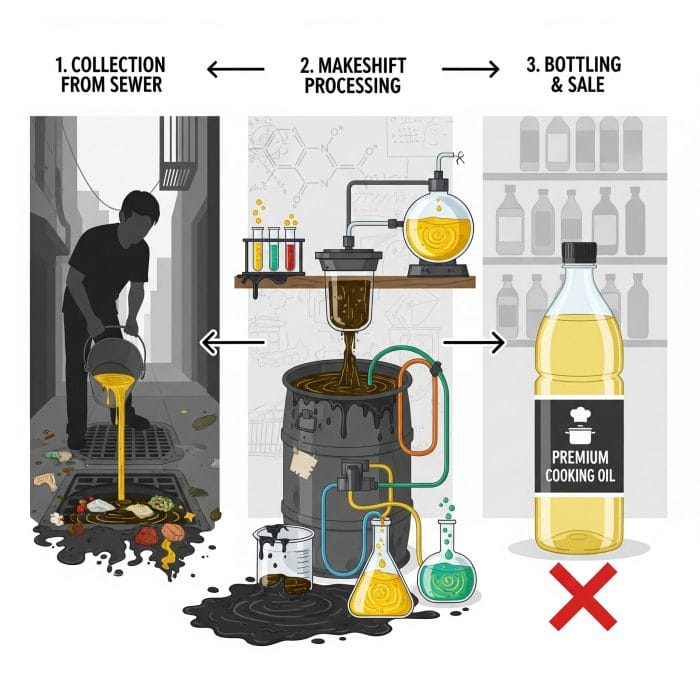 1. COLLECTION FROM SEWER

2. MAKESHIFT PROCESSING

3. BOTTLING & SALE

PREMIUM COOKING OIL